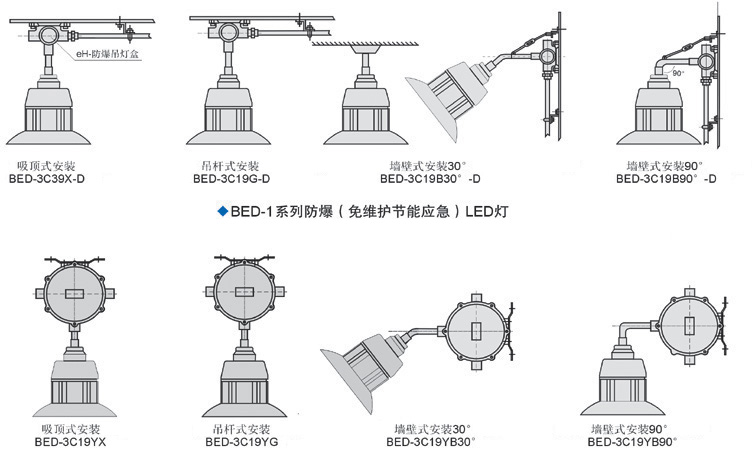 eH-防爆吊灯盒

90°

吸顶式安装
BED-3C39X-D

吊杆式安装
BED-3C19G-D

墙壁式安装30°
BED-3C19B30° -D

墙壁式安装90°
BED-3C19B90° -D

◆BED-1系列防爆（免维护节能应急）LED灯

吸顶式安装
BED-3C19YX

吊杆式安装
BED-3C19YG

墙壁式安装30°
BED-3C19YB30°

墙壁式安装90°
BED-3C19YB90°